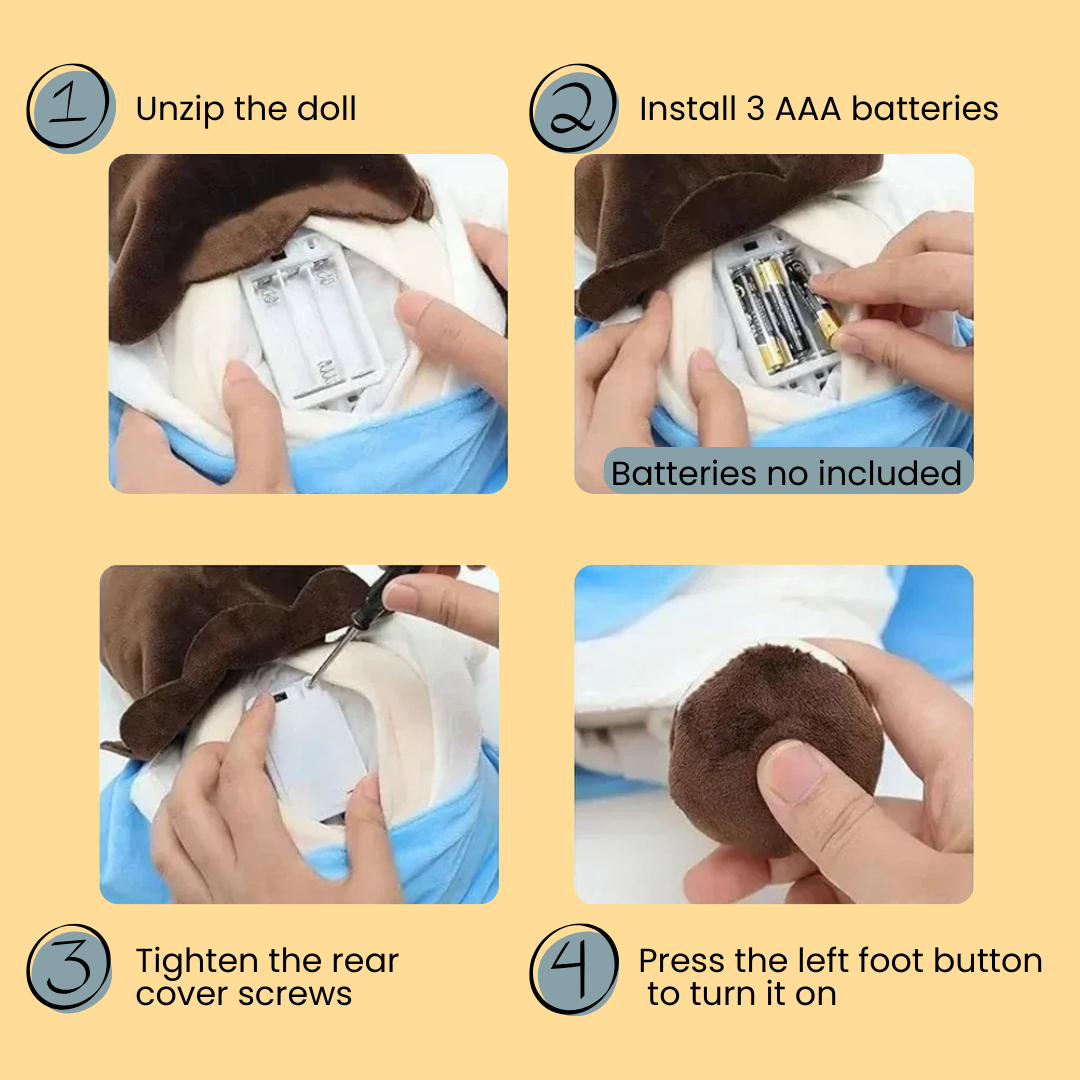 1 Unzip the doll

2 Install 3 AAA batteries

Batteries no included

3 Tighten the rear cover screws

4 Press the left foot button to turn it on